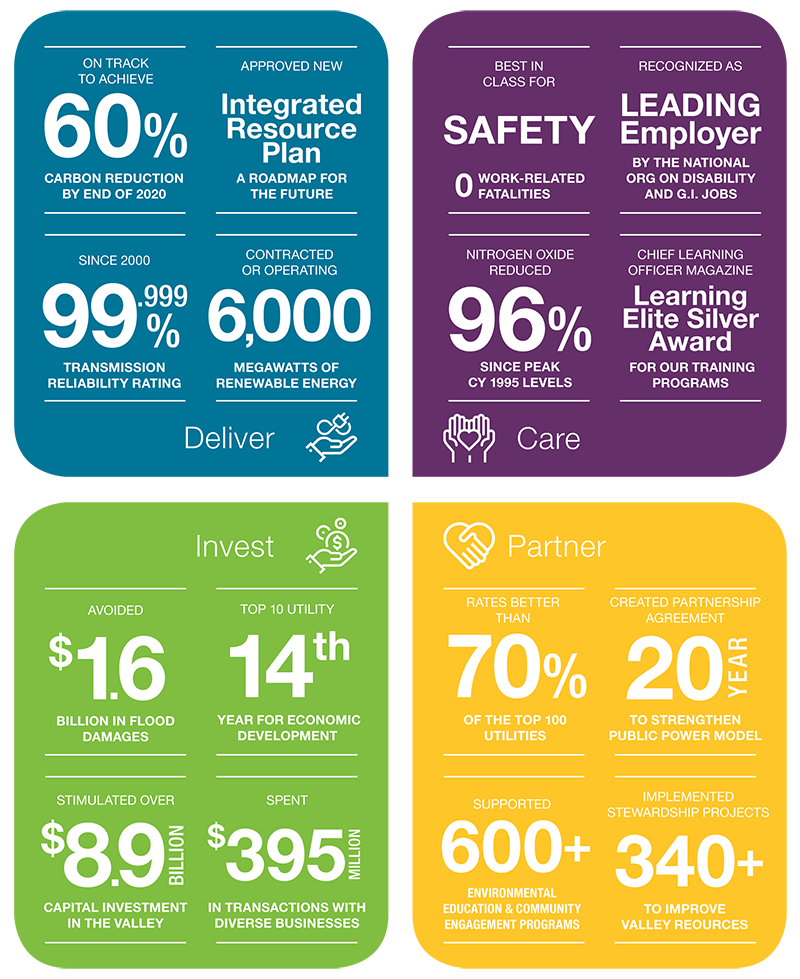 ON TRACK TO ACHIEVE
60%
CARBON REDUCTION BY END OF 2020

APPROVED NEW
Integrated Resource Plan
A ROADMAP FOR THE FUTURE

SINCE 2000
99.999%
TRANSMISSION RELIABILITY RATING

CONTRACTED OR OPERATING
6,000
MEGAWATTS OF RENEWABLE ENERGY

Deliver

BEST IN CLASS FOR
SAFETY
0 WORK-RELATED FATALITIES

RECOGNIZED AS
LEADING Employer
BY THE NATIONAL ORG ON DISABILITY AND G.I. JOBS

NITROGEN OXIDE REDUCED
96%
SINCE PEAK CY 1995 LEVELS

CHIEF LEARNING OFFICER MAGAZINE
Learning Elite Silver Award
FOR OUR TRAINING PROGRAMS

Care

Invest

AVOIDED
$1.6
BILLION IN FLOOD DAMAGES

TOP 10 UTILITY
14th
YEAR FOR ECONOMIC DEVELOPMENT

STIMULATED OVER
$8.9 BILLION
CAPITAL INVESTMENT IN THE VALLEY

SPENT
$395 MILLION
IN TRANSACTIONS WITH DIVERSE BUSINESSES

Partner

RATES BETTER THAN
70%
OF THE TOP 100 UTILITIES

CREATED PARTNERSHIP AGREEMENT
20 YEAR
TO STRENGTHEN PUBLIC POWER MODEL

SUPPORTED
600+
ENVIRONMENTAL EDUCATION & COMMUNITY ENGAGEMENT PROGRAMS

IMPLEMENTED STEWARDSHIP PROJECTS
340+
TO IMPROVE VALLEY REOURCES